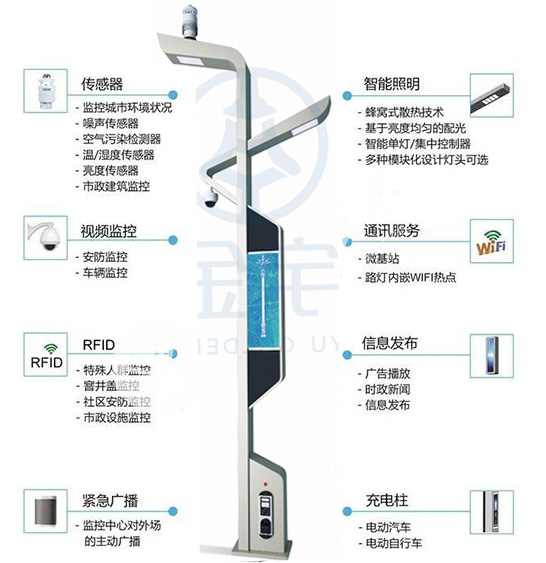 传感器
- 监控城市环境状况
- 噪声传感器
- 空气污染检测器
- 温/湿度传感器
- 亮度传感器
- 市政建筑监控

视频监控
- 安防监控
- 车辆监控

RFID
RFID
- 特殊人群监控
- 窨井盖监控
- 社区安防监控
- 市政设施监控

紧急广播
- 监控中心对外场的主动广播

智能照明
- 蜂窝式散热技术
- 基于亮度均匀的配光
- 智能单灯/集中控制器
- 多种模块化设计灯头可选

通讯服务
WiFi
- 微基站
- 路灯内嵌WIFI热点

信息发布
- 广告播放
- 时政新闻
- 信息发布

充电柱
- 电动汽车
- 电动自行车